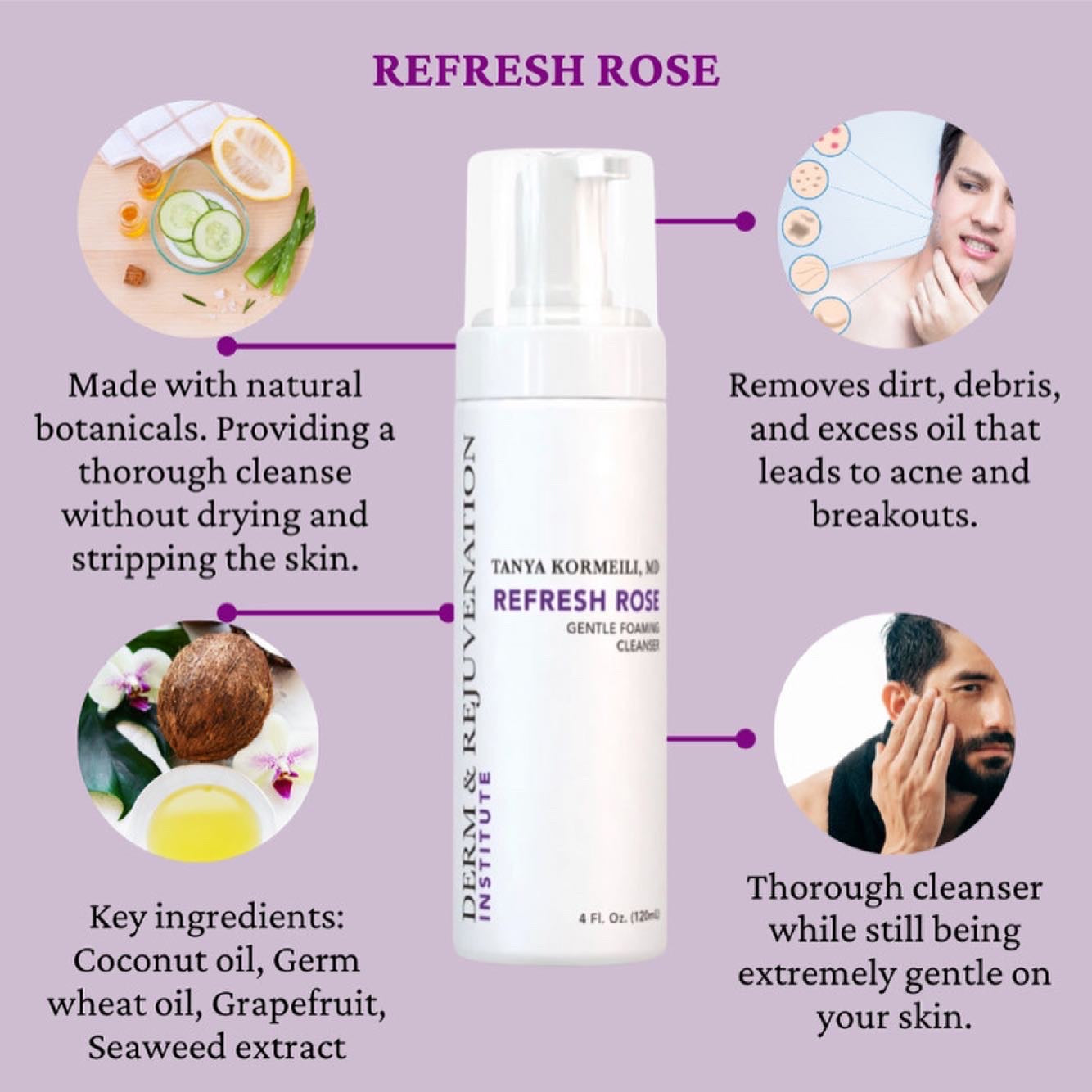 REFRESH ROSE

Made with natural botanicals. Providing a thorough cleanse without drying and stripping the skin.

Key ingredients: Coconut oil, Germ wheat oil, Grapefruit, Seaweed extract

DERM & REJUVENATION INSTITUTE

TANYA KORMEILI, MD

REFRESH ROSE

GENTLE FOAMING CLEANSER

4 Fl. Oz. (120mL)

Removes dirt, debris, and excess oil that leads to acne and breakouts.

Thorough cleanser while still being extremely gentle on your skin.